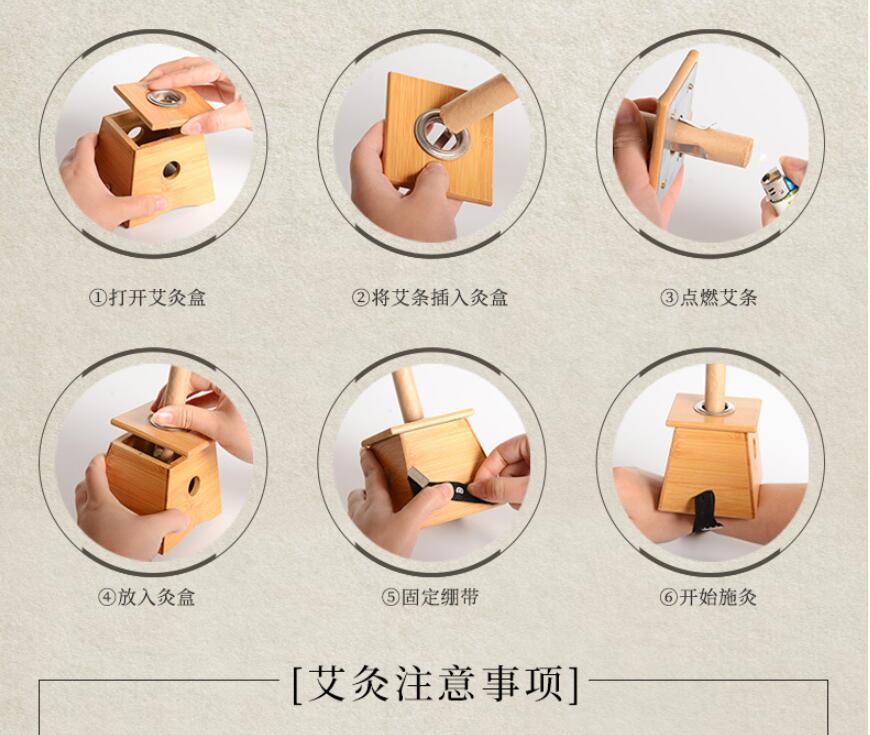 ①打开艾灸盒

②将艾条插入灸盒

③点燃艾条

④放入灸盒

⑤固定绷带

⑥开始施灸

[艾灸注意事项]